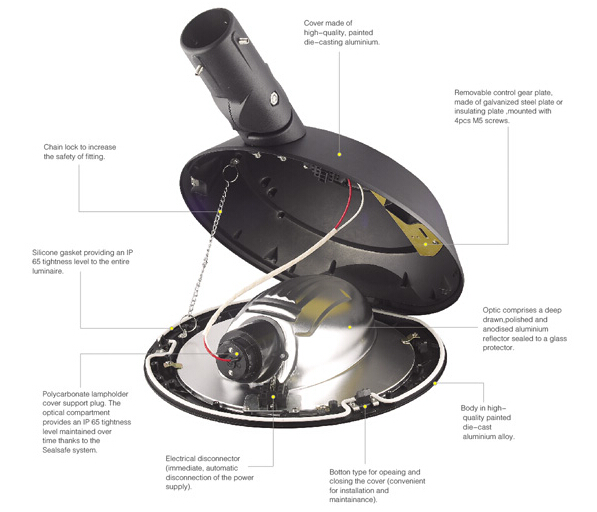 Cover made of high-quality, painted die-casting aluminium.

Removable control gear plate, made of galvanized steel plate or insulating plate ,mounted with 4pcs M5 screws.

Chain lock to increase the safety of fitting.

Silicone gasket providing an IP 65 tightness level to the entire luminaire.

Optic comprises a deep drawn,polished and anodised aluminium reflector sealed to a glass protector.

Polycarbonate lampholder cover support plug. The optical compartment provides an IP 65 tightness level maintained over time thanks to the Sealsafe system.

Body in high-quality painted die-cast aluminium alloy.

Electrical disconnector (immediate, automatic disconnection of the power supply).

Botton type for opeaing and closing the cover (convenient for installation and maintainance).